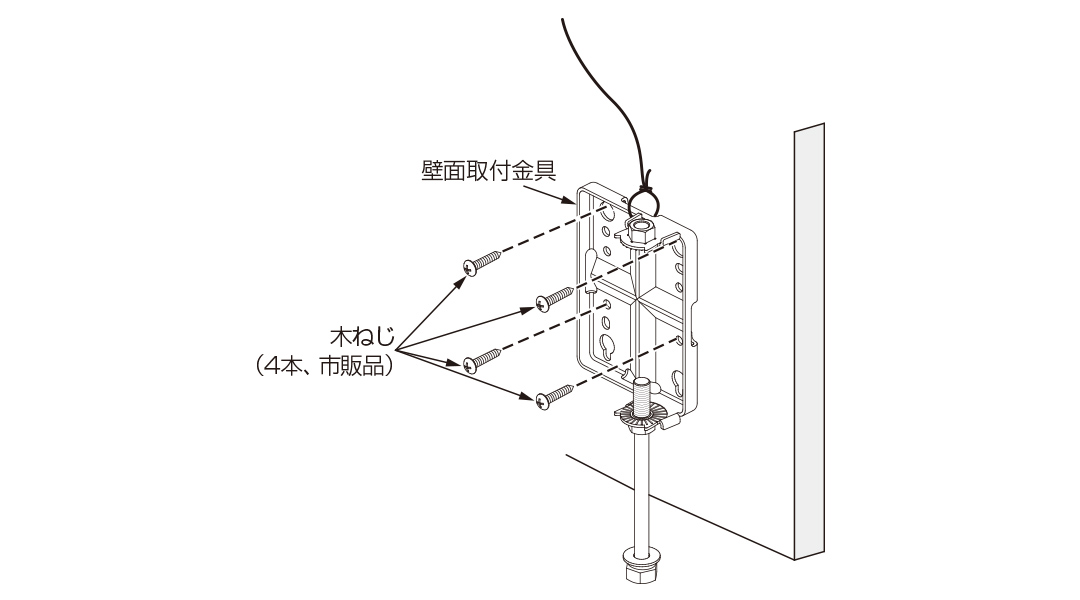 壁面取付金具

木ねじ
（4本、市販品）