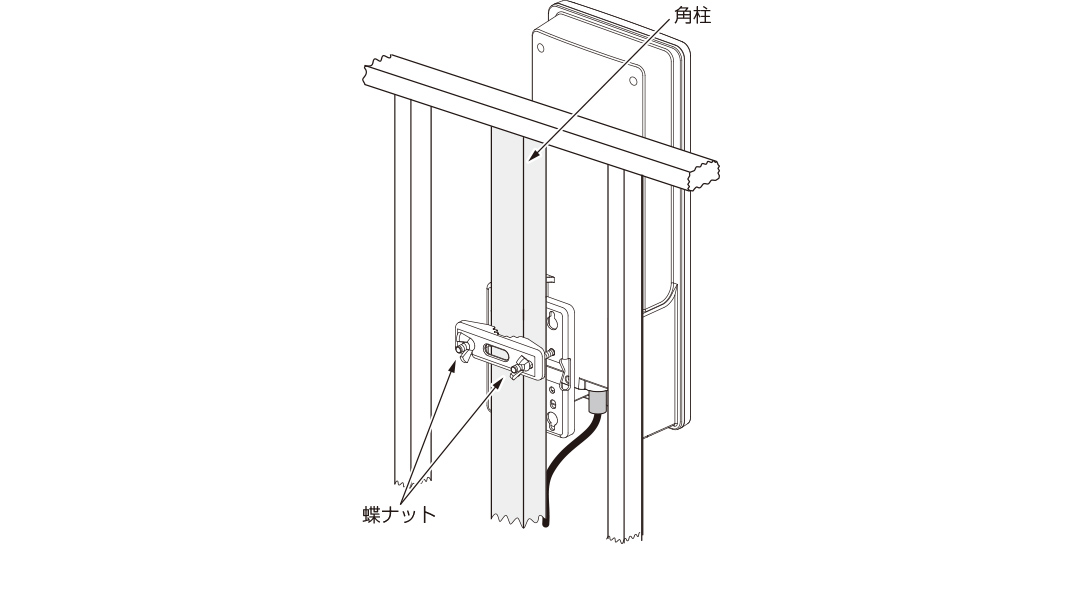 角柱

蝶ナット