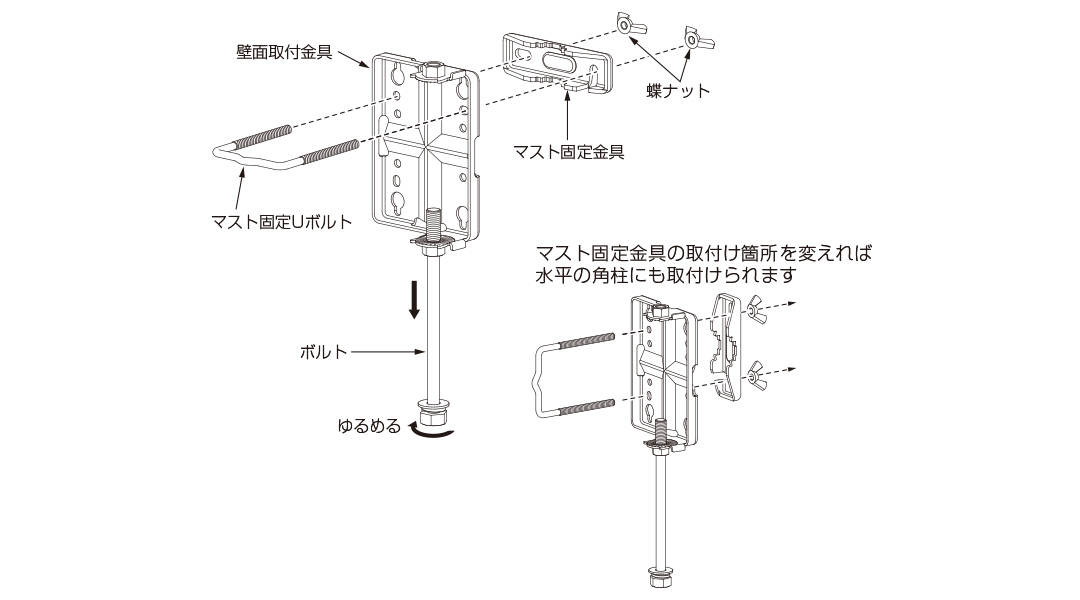 壁面取付金具

蝶ナット

マスト固定金具

マスト固定Uボルト

マスト固定金具の取付け箇所を変えれば
水平の角柱にも取付けられます

ボルト

ゆるめる